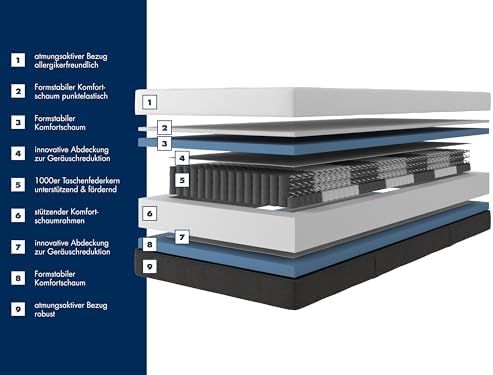 1 atmungsaktiver Bezug allergikerfreundlich

2 Formstabiler Komfortschaum punktelastisch

3 Formstabiler Komfortschaum

4 innovative Abdeckung zur Geräuschreduktion

5 1000er Taschenfederkern unterstützend & fördernd

6 stützender Komfortschaumrahmen

7 innovative Abdeckung zur Geräuschreduktion

8 Formstabiler Komfortschaum

9 atmungsaktiver Bezug robust

1

2

3

4

5

6

7

8

9