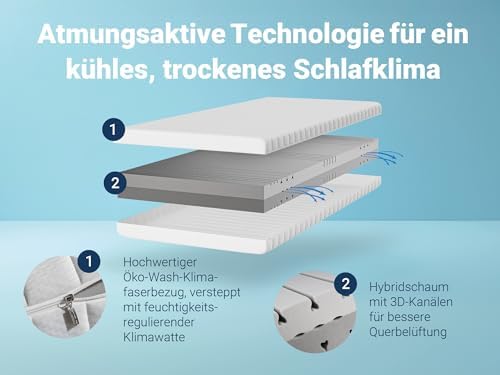 Atmungsaktive Technologie für ein kühles, trockenes Schlafklima

1

2

1

Hochwertiger Öko-Wash-Klimafaserbezug, versteppt mit feuchtigkeitsregulierender Klimawatte

2

Hybridschaum mit 3D-Kanälen für bessere Querbelüftung