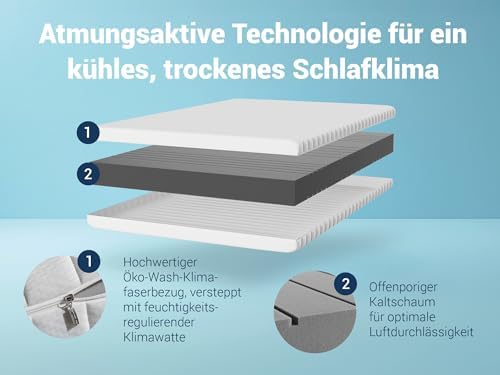 Atmungsaktive Technologie für ein kühles, trockenes Schlafklima

1

2

1

Hochwertiger Öko-Wash-Klimafaserbezug, versteppt mit feuchtigkeitsregulierender Klimawatte

2

Offenporiger Kaltschaum für optimale Luftdurchlässigkeit